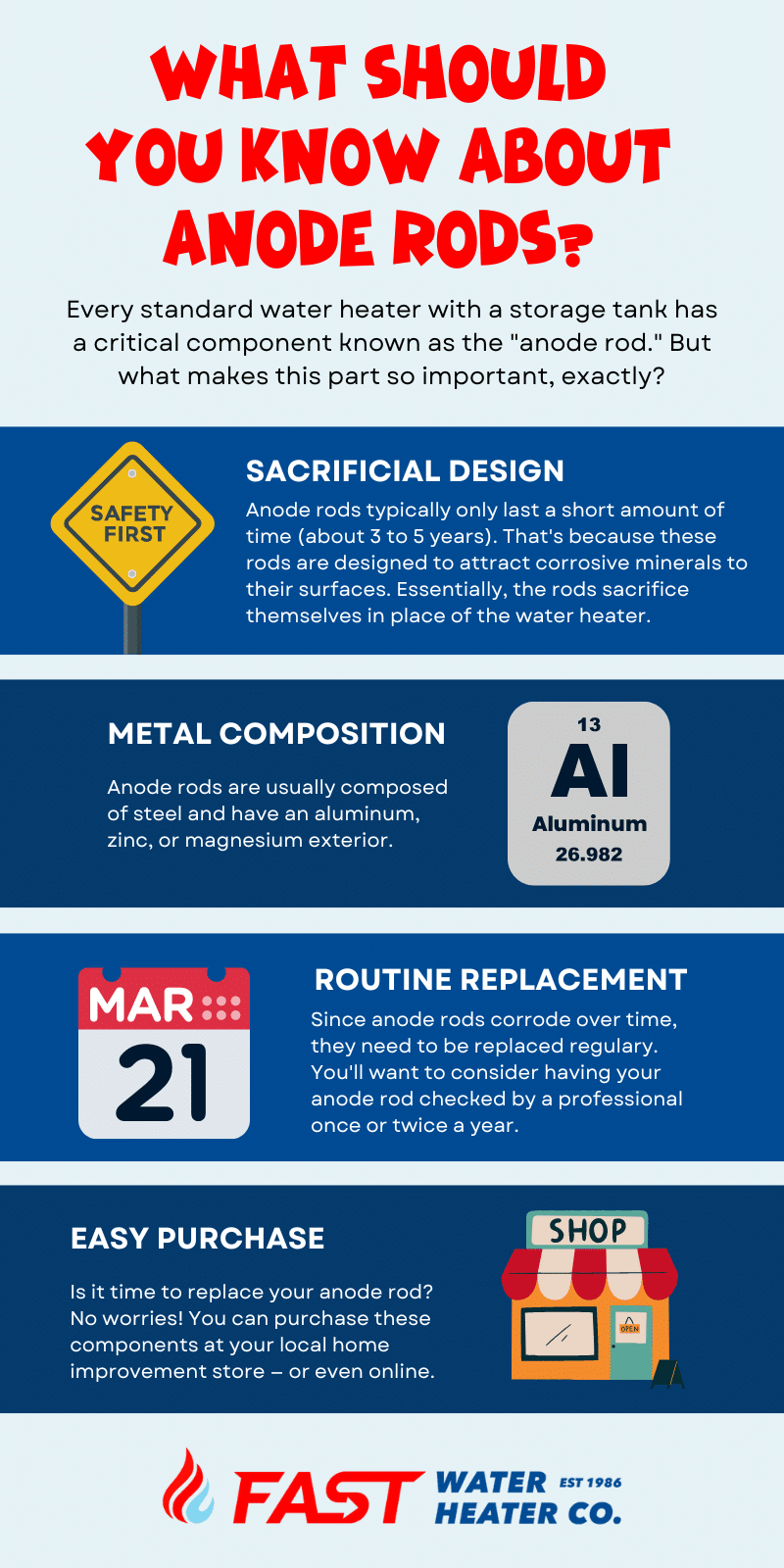 WHAT SHOULD YOU KNOW ABOUT ANODE RODS?

Every standard water heater with a storage tank has a critical component known as the "anode rod." But what makes this part so important, exactly?

SAFETY FIRST

SACRIFICIAL DESIGN

Anode rods typically only last a short amount of time (about 3 to 5 years). That's because these rods are designed to attract corrosive minerals to their surfaces. Essentially, the rods sacrifice themselves in place of the water heater.

METAL COMPOSITION

Anode rods are usually composed of steel and have an aluminum, zinc, or magnesium exterior.

13
Al
Aluminum
26.982

MAR
21

ROUTINE REPLACEMENT

Since anode rods corrode over time, they need to be replaced regulary. You'll want to consider having your anode rod checked by a professional once or twice a year.

EASY PURCHASE

Is it time to replace your anode rod? No worries! You can purchase these components at your local home improvement store – or even online.

SHOP
OPEN

FAST WATER HEATER CO. EST 1986